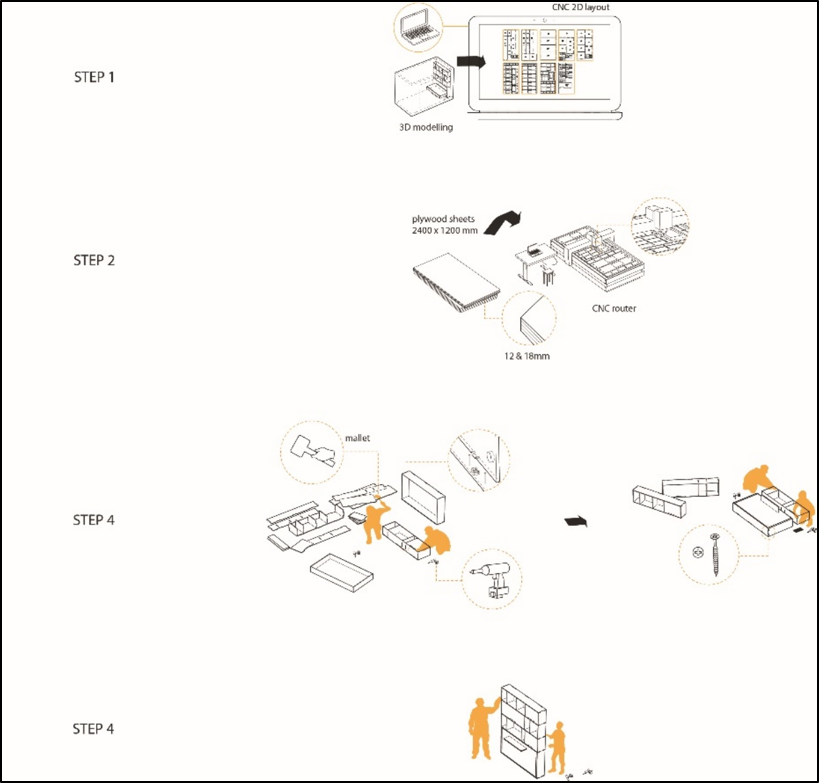 STEP 1

CNC 2D layout

3D modelling

STEP 2

plywood sheets 2400 x 1200 mm

CNC router

12 & 18mm

STEP 4

mallet

STEP 4